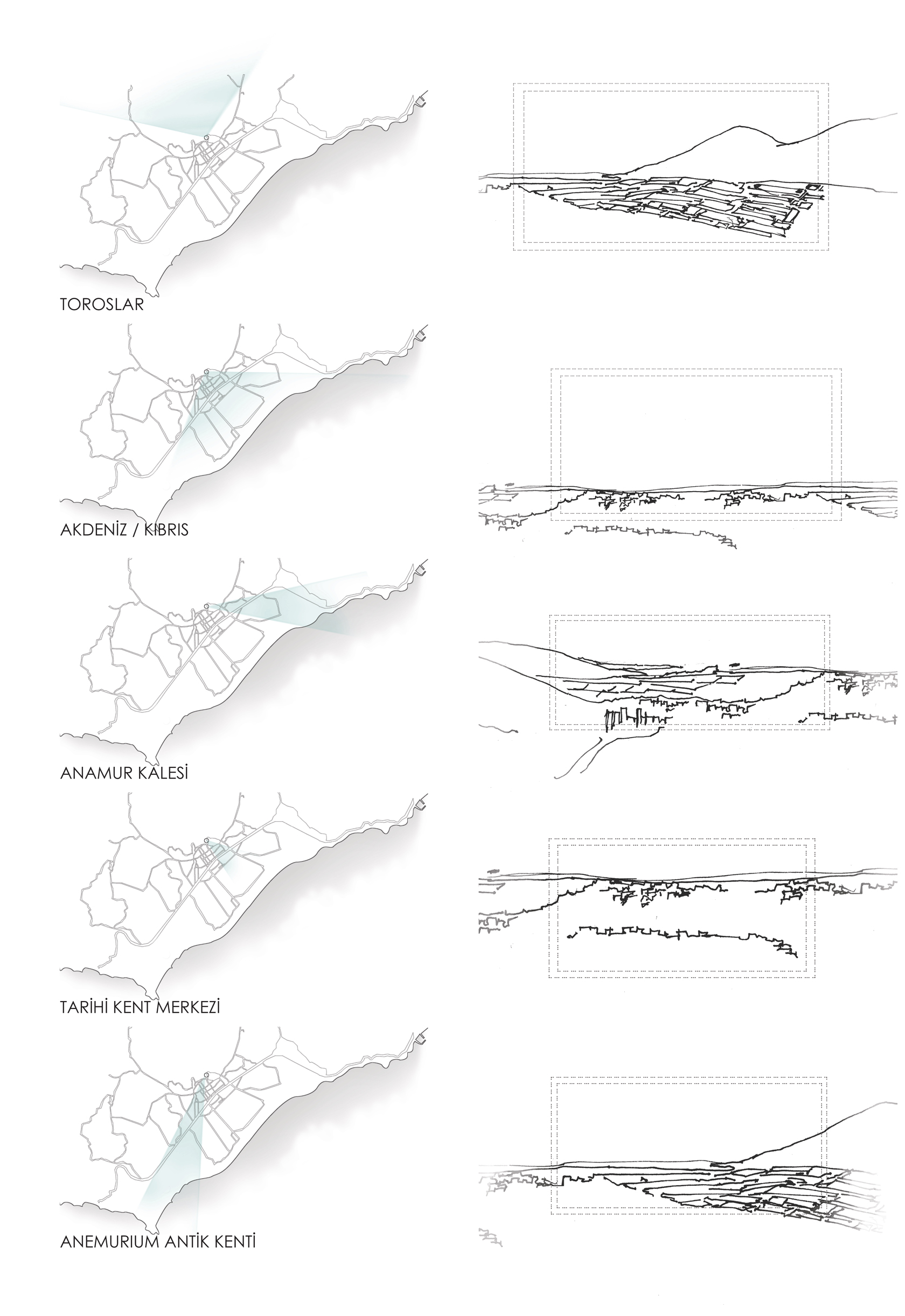 TOROSLAR

AKDENİZ / KIBRIS

ANAMUR KALESİ

TARİHİ KENT MERKEZİ

ANEMURIUM ANTİK KENTİ